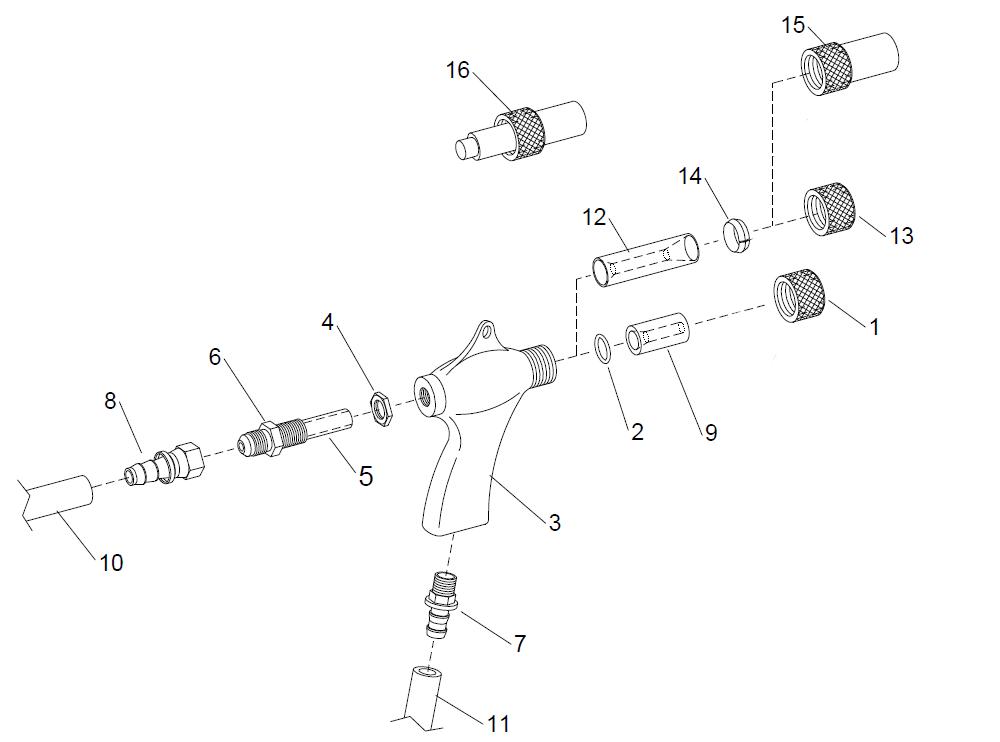 15
16
14
12
13
1
4
6
8
2
9
5
3
10
7
11