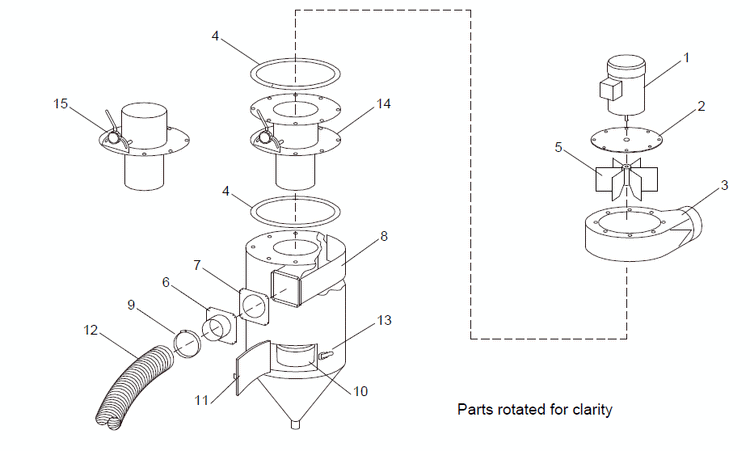 4
15
14
1
2
5
3
4
8
7
6
9
12
13
11
10
Parts rotated for clarity